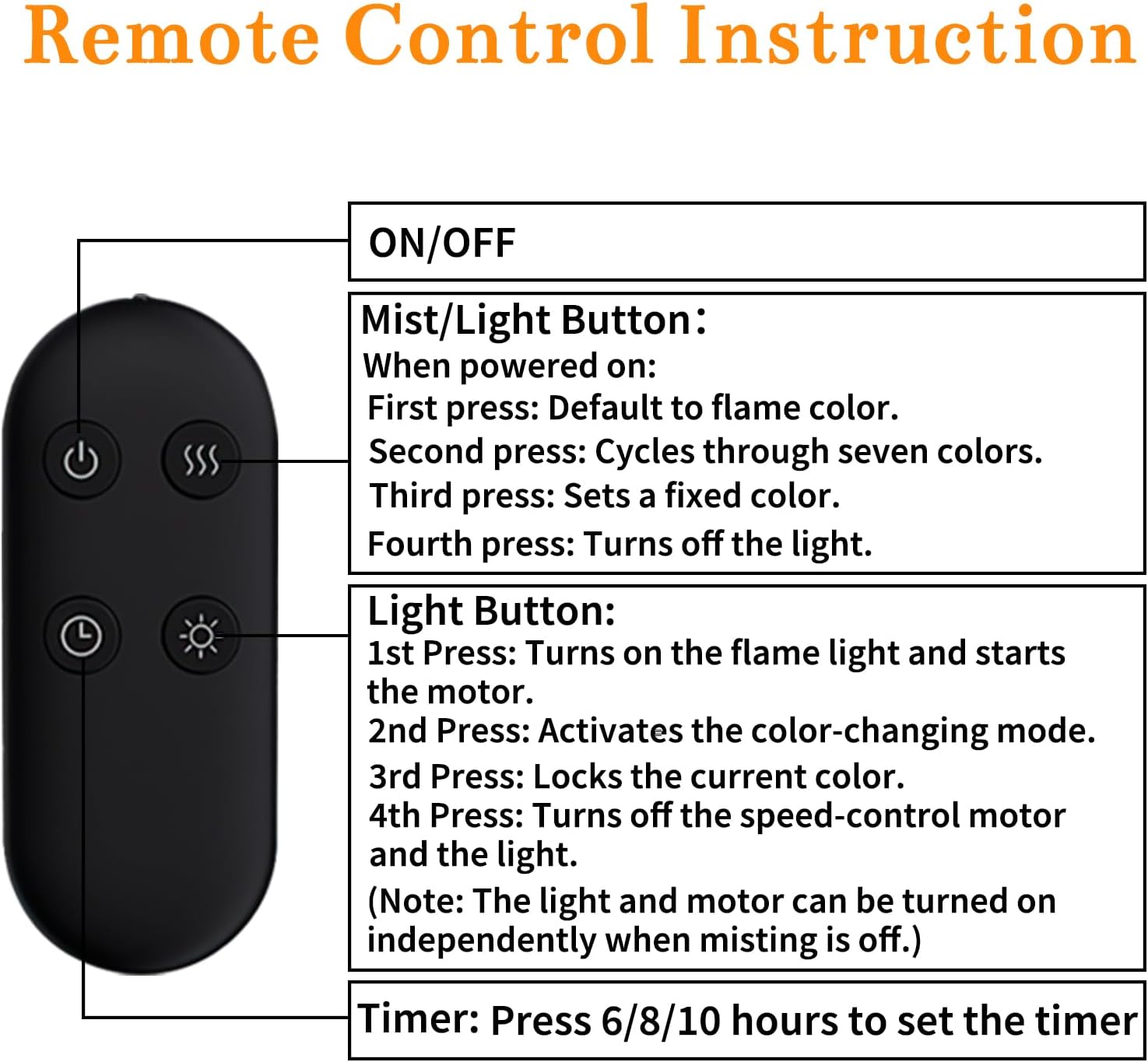 Remote Control Instruction

ON/OFF

Mist/Light Button：
When powered on:
First press: Default to flame color.
Second press: Cycles through seven colors.
Third press: Sets a fixed color.
Fourth press: Turns off the light.

Light Button:
1st Press: Turns on the flame light and starts the motor.
2nd Press: Activates the color-changing mode.
3rd Press: Locks the current color.
4th Press: Turns off the speed-control motor and the light.
(Note: The light and motor can be turned on independently when misting is off.)

Timer: Press 6/8/10 hours to set the timer